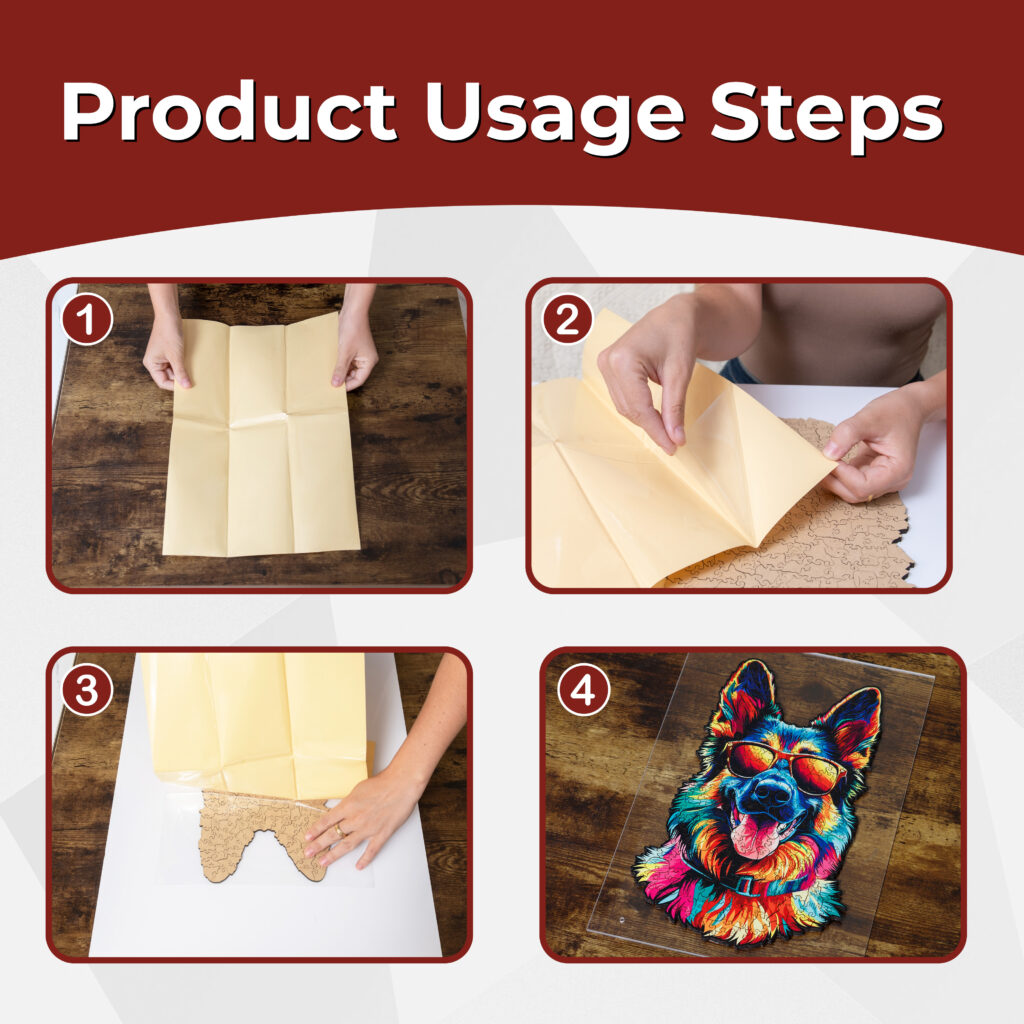 Product Usage Steps

1

2

3

4